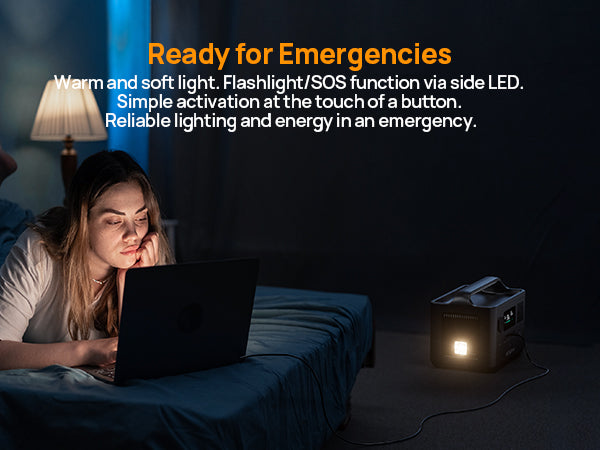 Ready for Emergencies

Warm and soft light. Flashlight/SOS function via side LED.
Simple activation at the touch of a button.
Reliable lighting and energy in an emergency.