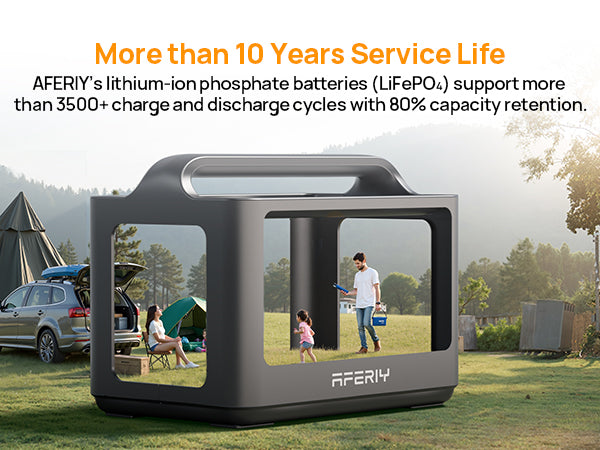 More than 10 Years Service Life

AFERIY's lithium-ion phosphate batteries ($LiFePO_4$) support more than 3500+ charge and discharge cycles with 80% capacity retention.

AFERIY