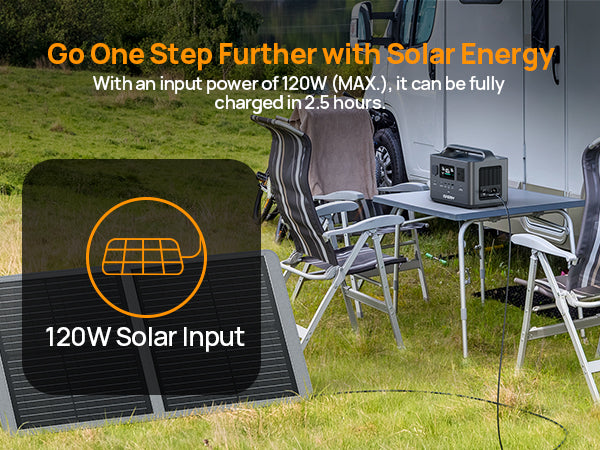 Go One Step Further with Solar Energy
With an input power of 120W (MAX.), it can be fully charged in 2.5 hours.

120W Solar Input